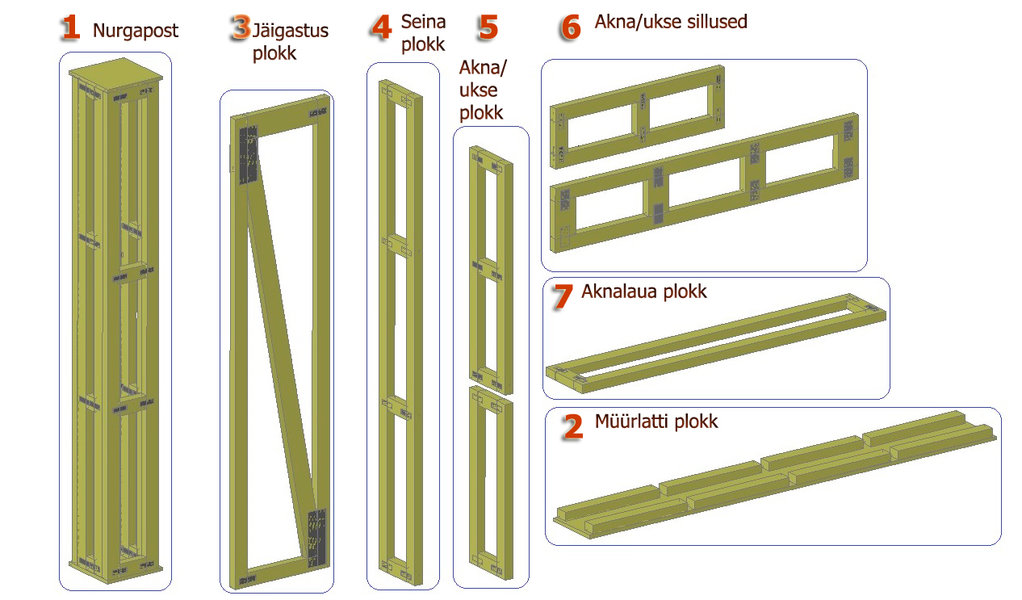 1 Nurgapost

3 Jäigastus plokk

4 Seina plokk

5 Akna/ ukse plokk

6 Akna/ukse sillused

7 Aknalaua plokk

2 Müürlatti plokk